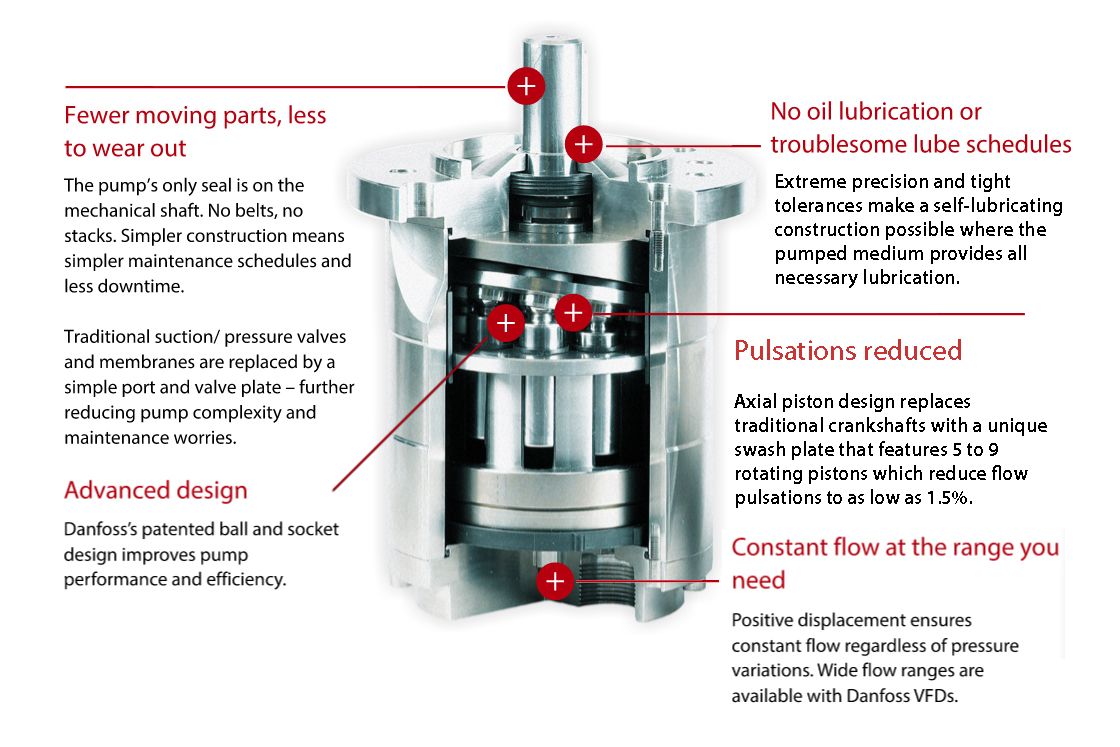 Fewer moving parts, less to wear out

The pump's only seal is on the mechanical shaft. No belts, no stacks. Simpler construction means simpler maintenance schedules and less downtime.

Traditional suction/ pressure valves and membranes are replaced by a simple port and valve plate – further reducing pump complexity and maintenance worries.

Advanced design

Danfoss's patented ball and socket design improves pump performance and efficiency.

No oil lubrication or troublesome lube schedules

Extreme precision and tight tolerances make a self-lubricating construction possible where the pumped medium provides all necessary lubrication.

Pulsations reduced

Axial piston design replaces traditional crankshafts with a unique swash plate that features 5 to 9 rotating pistons which reduce flow pulsations to as low as 1.5%.

Constant flow at the range you need

Positive displacement ensures constant flow regardless of pressure variations. Wide flow ranges are available with Danfoss VFDs.